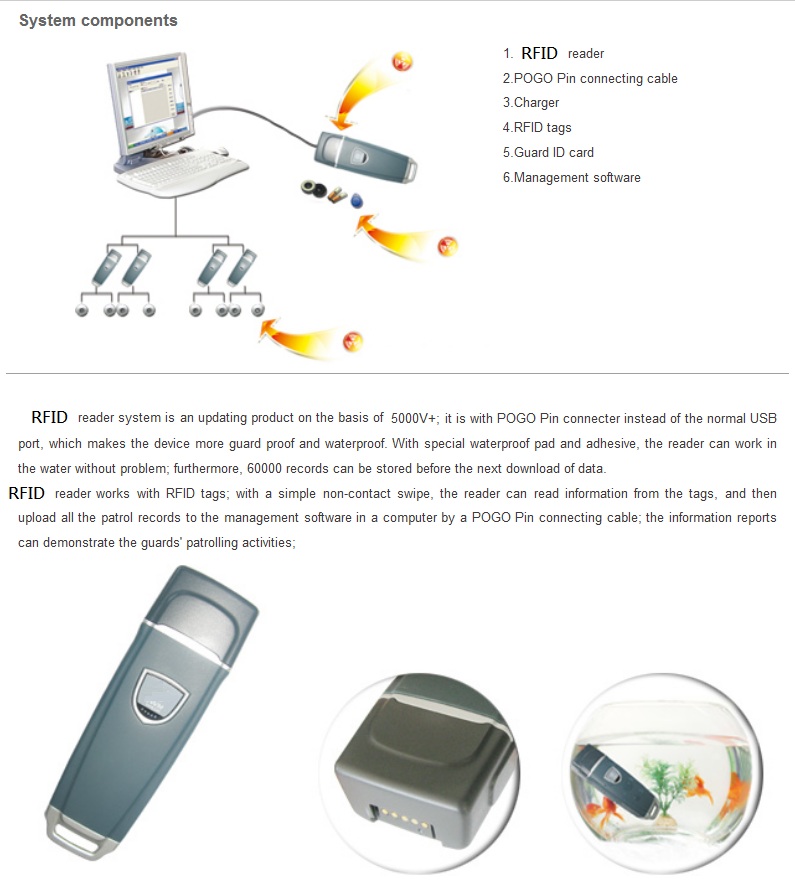 System components

1. RFID reader
2.POGO Pin connecting cable
3.Charger
4.RFID tags
5.Guard ID card
6.Management software

RFID reader system is an updating product on the basis of 5000V+; it is with POGO Pin connecter instead of the normal USB port, which makes the device more guard proof and waterproof. With special waterproof pad and adhesive, the reader can work in the water without problem; furthermore, 60000 records can be stored before the next download of data.

RFID reader works with RFID tags; with a simple non-contact swipe, the reader can read information from the tags, and then upload all the patrol records to the management software in a computer by a POGO Pin connecting cable; the information reports can demonstrate the guards' patrolling activities;