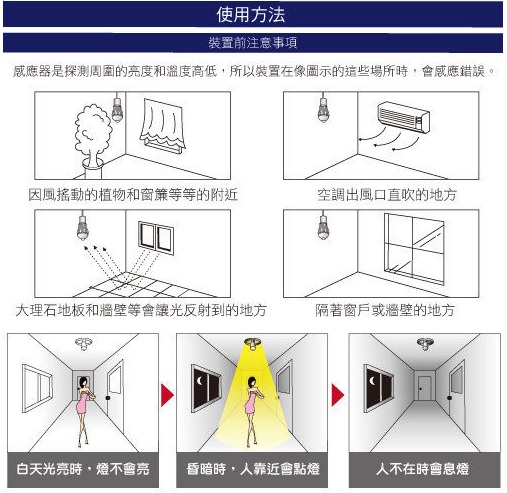 使用方法

裝置前注意事項

感應器是探測周圍的亮度和溫度高低，所以裝置在像圖示的這些場所時，會感應錯誤。

因風搖動的植物和窗簾等等的附近

空調出風口直吹的地方

大理石地板和牆壁等會讓光反射到的地方

隔著窗戶或牆壁的地方

白天光亮時，燈不會亮

昏暗時，人靠近會點燈

人不在時會息燈